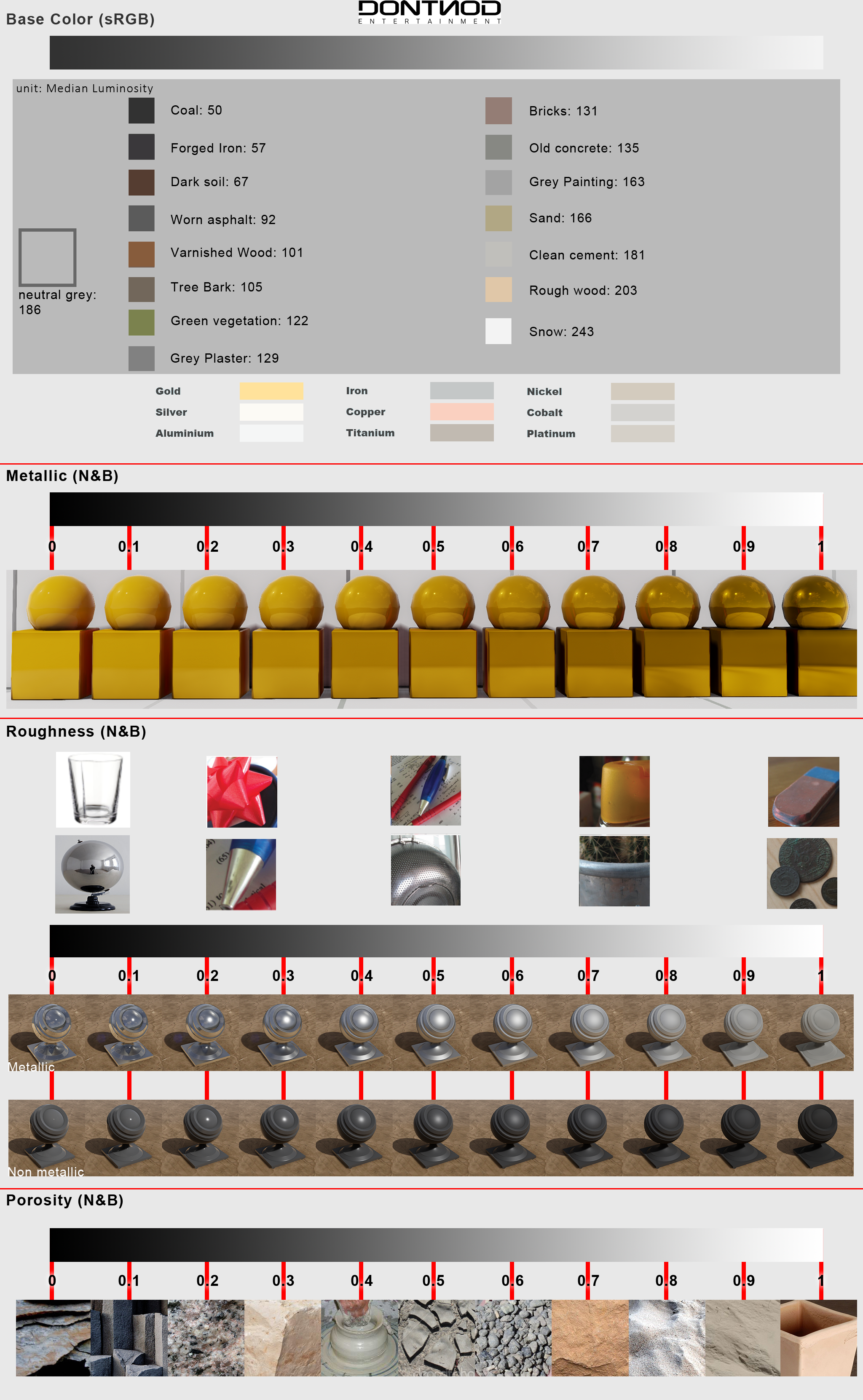 Base Color (sRGB)

DONTNOD
ENTERTAINMENT

unit: Median Luminosity

neutral grey: 186

Coal: 50
Forged Iron: 57
Dark soil: 67
Worn asphalt: 92
Varnished Wood: 101
Tree Bark: 105
Green vegetation: 122
Grey Plaster: 129

Bricks: 131
Old concrete: 135
Grey Painting: 163
Sand: 166
Clean cement: 181
Rough wood: 203
Snow: 243

Gold
Silver
Aluminium
Iron
Copper
Titanium
Nickel
Cobalt
Platinum

Metallic (N&B)

0 0.1 0.2 0.3 0.4 0.5 0.6 0.7 0.8 0.9 1

Roughness (N&B)

0 0.1 0.2 0.3 0.4 0.5 0.6 0.7 0.8 0.9 1

Metallic

Non metallic

Porosity (N&B)

0 0.1 0.2 0.3 0.4 0.5 0.6 0.7 0.8 0.9 1